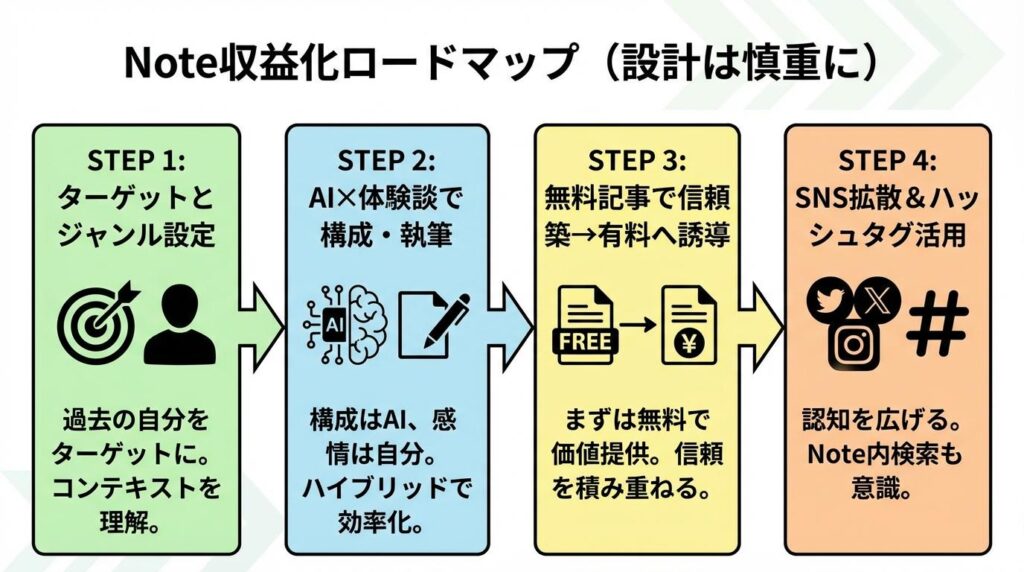 Note収益化ロードマップ（設計は慎重に）

STEP 1:
ターゲットとジャンル設定

過去の自分をターゲットに。コンテキストを理解。

STEP 2:
AI×体験談で構成・執筆

AI

構成はAI、感情は自分。ハイブリッドで効率化。

STEP 3:
無料記事で信頼築→有料へ誘導

FREE

¥

まずは無料で価値提供。信頼を積み重ねる。

STEP 4:
SNS拡散＆ハッシュタグ活用

#

認知を広げる。Note内検索も意識。